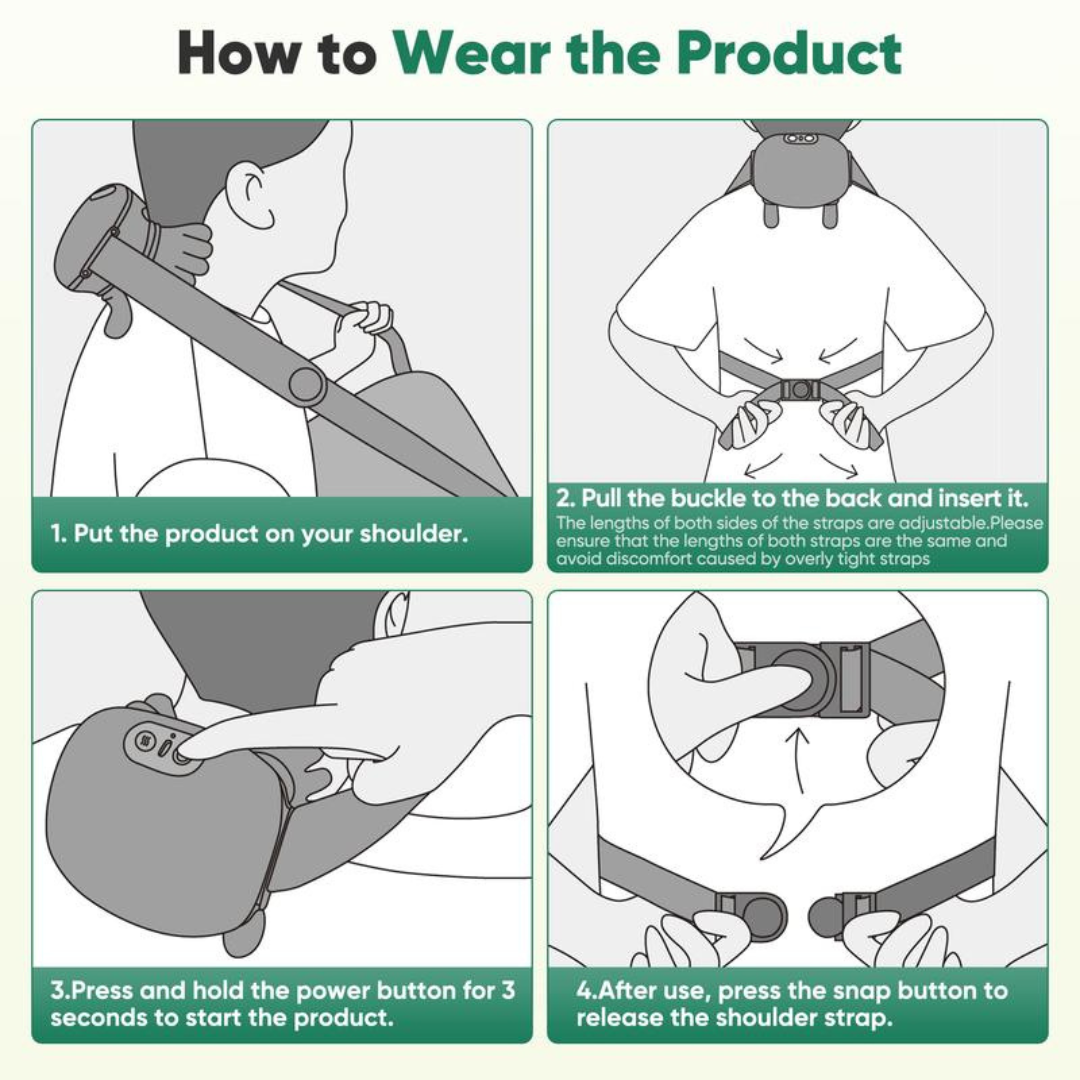 How to Wear the Product

1. Put the product on your shoulder.

2. Pull the buckle to the back and insert it.
The lengths of both sides of the straps are adjustable.Please ensure that the lengths of both straps are the same and avoid discomfort caused by overly tight straps

3.Press and hold the power button for 3 seconds to start the product.

4.After use, press the snap button to release the shoulder strap.